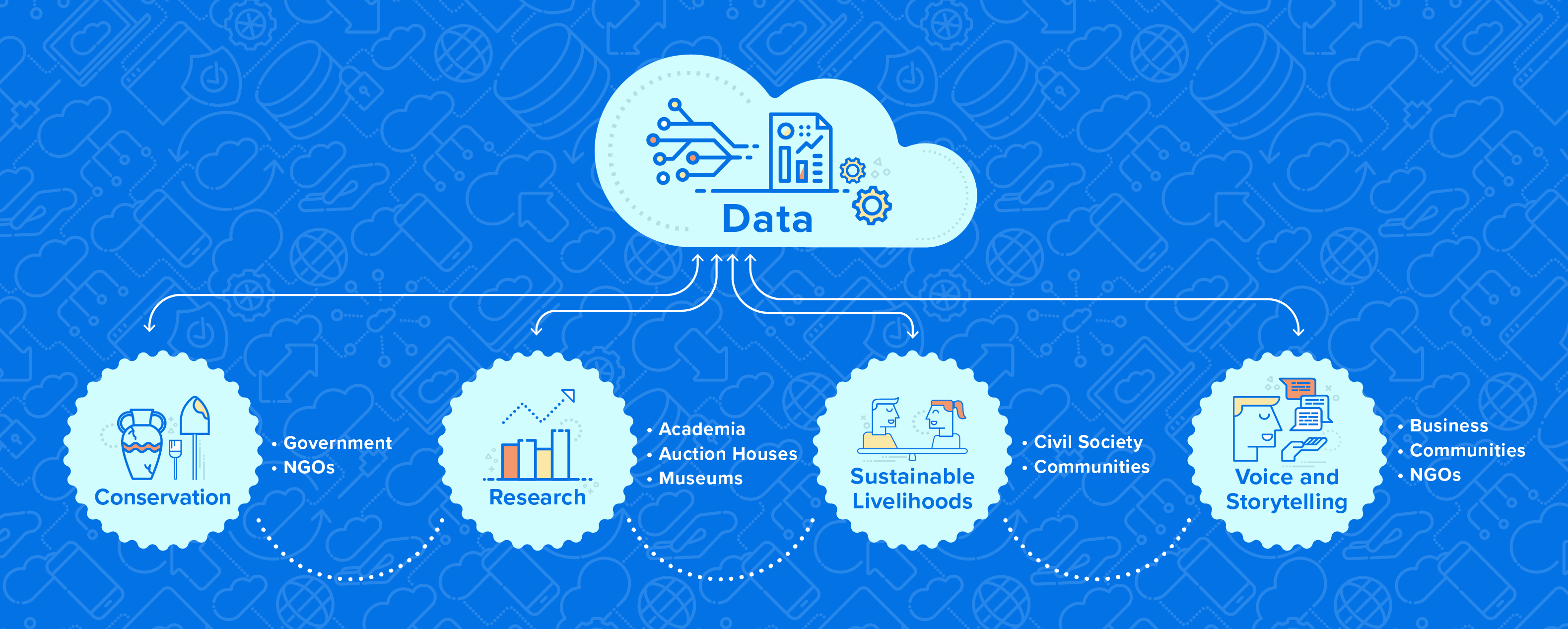 Data

Conservation

• Government
• NGOs

Research

• Academia
• Auction Houses
• Museums

Sustainable Livelihoods

• Civil Society
• Communities

Voice and Storytelling

• Business
• Communities
• NGOs