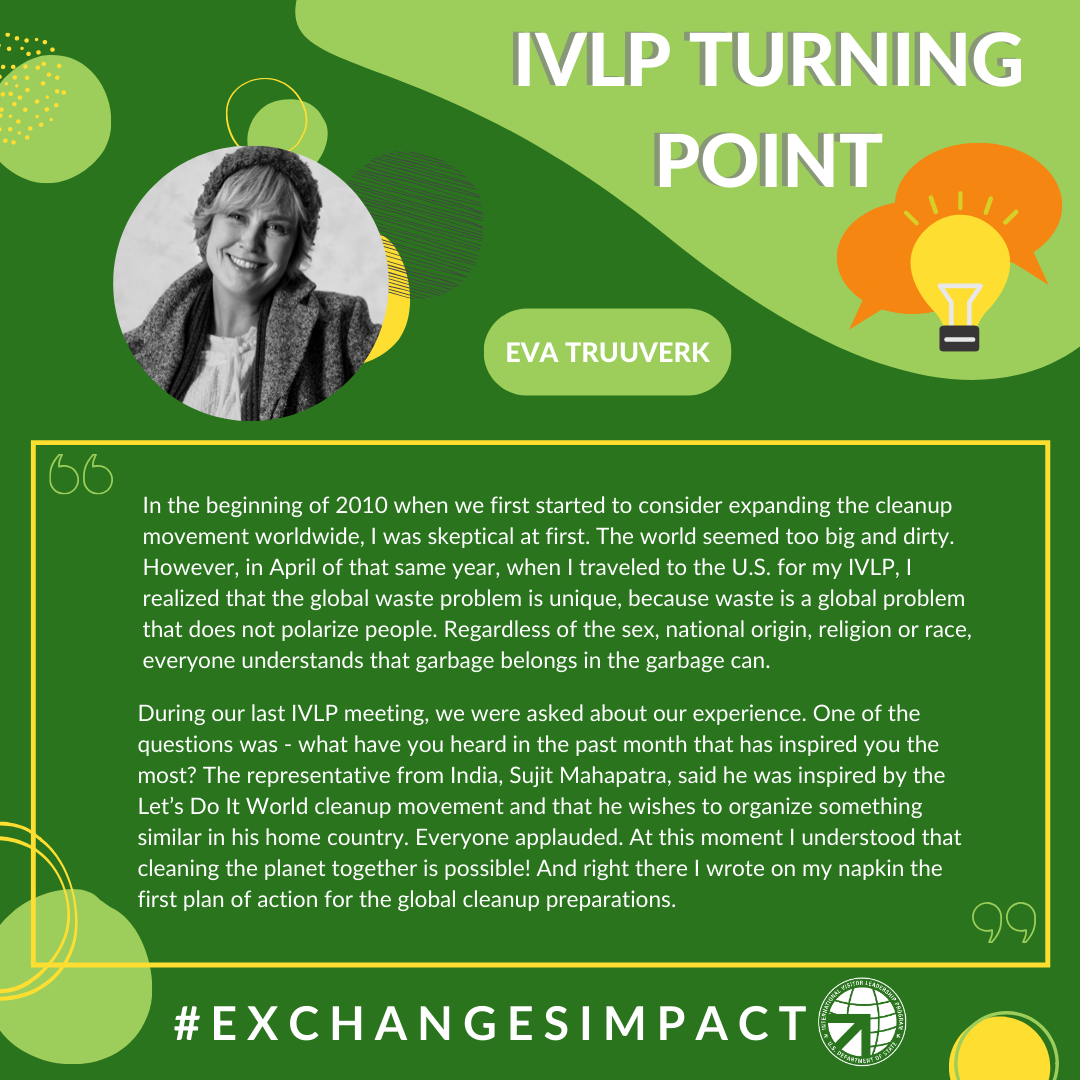 IVLP TURNING POINT

EVA TRUUVERK

In the beginning of 2010 when we first started to consider expanding the cleanup movement worldwide, I was skeptical at first. The world seemed too big and dirty. However, in April of that same year, when I traveled to the U.S. for my IVLP, I realized that the global waste problem is unique, because waste is a global problem that does not polarize people. Regardless of the sex, national origin, religion or race, everyone understands that garbage belongs in the garbage can.

During our last IVLP meeting, we were asked about our experience. One of the questions was - what have you heard in the past month that has inspired you the most? The representative from India, Sujit Mahapatra, said he was inspired by the Let's Do It World cleanup movement and that he wishes to organize something similar in his home country. Everyone applauded. At this moment I understood that cleaning the planet together is possible! And right there I wrote on my napkin the first plan of action for the global cleanup preparations.

#EXCHANGESIMPACT

INTERNATIONAL VISITOR LEADERSHIP PROGRAM U.S. DEPARTMENT OF STATE